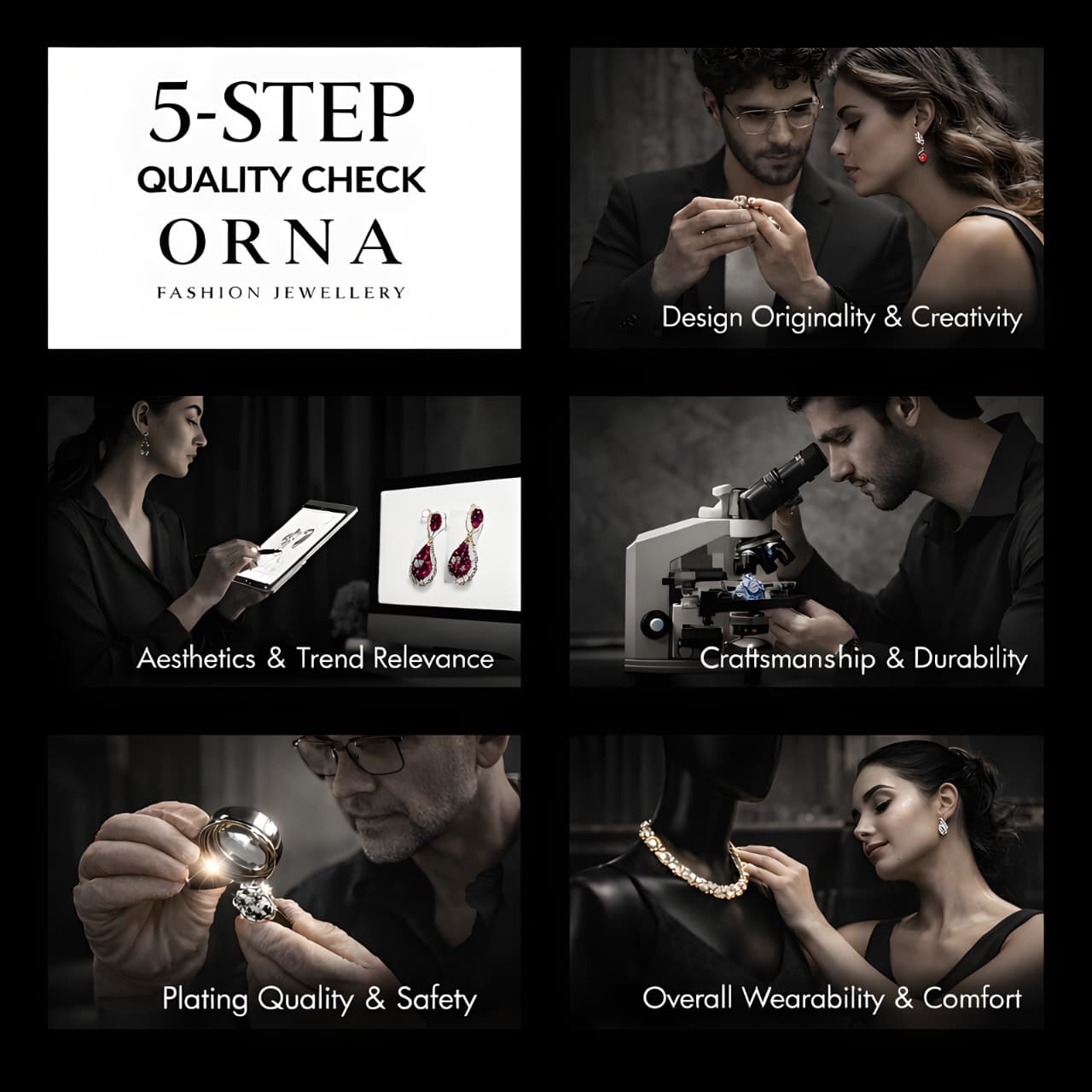 5-STEP
QUALITY CHECK
ORNA
FASHION JEWELLERY

Design Originality & Creativity

Aesthetics & Trend Relevance

Craftsmanship & Durability

Plating Quality & Safety

Overall Wearability & Comfort